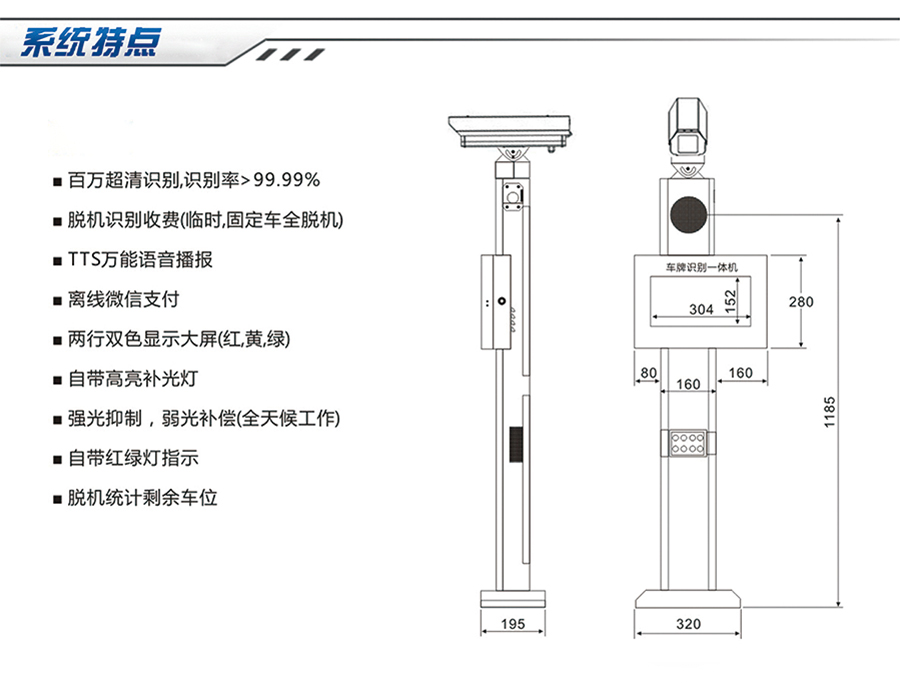 系统特点

■ 百万超清识别,识别率>99.99%

■ 脱机识别收费(临时,固定车全脱机)

■ TTS万能语音播报

■ 离线微信支付

■ 两行双色显示大屏(红,黄,绿)

■ 自带高亮补光灯

■ 强光抑制，弱光补偿(全天候工作)

■ 自带红绿灯指示

■ 脱机统计剩余车位

车牌识别一体机

304

152

280

80

160

160

1185

195

320